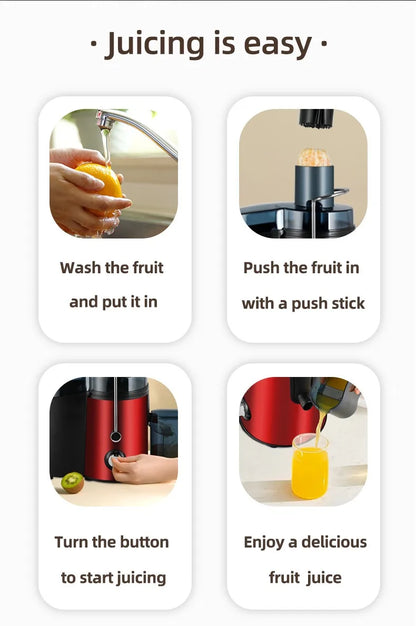 · Juicing is easy ·

Wash the fruit and put it in

Push the fruit in with a push stick

Turn the button to start juicing

Enjoy a delicious fruit juice