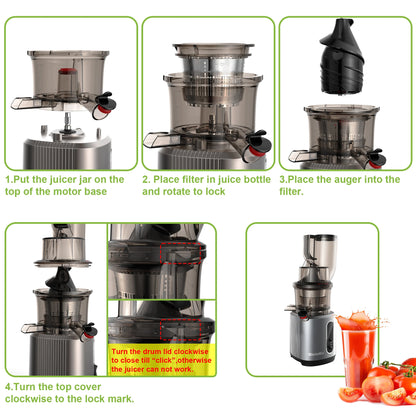 1.Put the juicer jar on the top of the motor base

2. Place filter in juice bottle and rotate to lock

3.Place the auger into the filter.

Turn the drum lid clockwise to close till "click",otherwise the juicer can not work.

4.Turn the top cover clockwise to the lock mark.